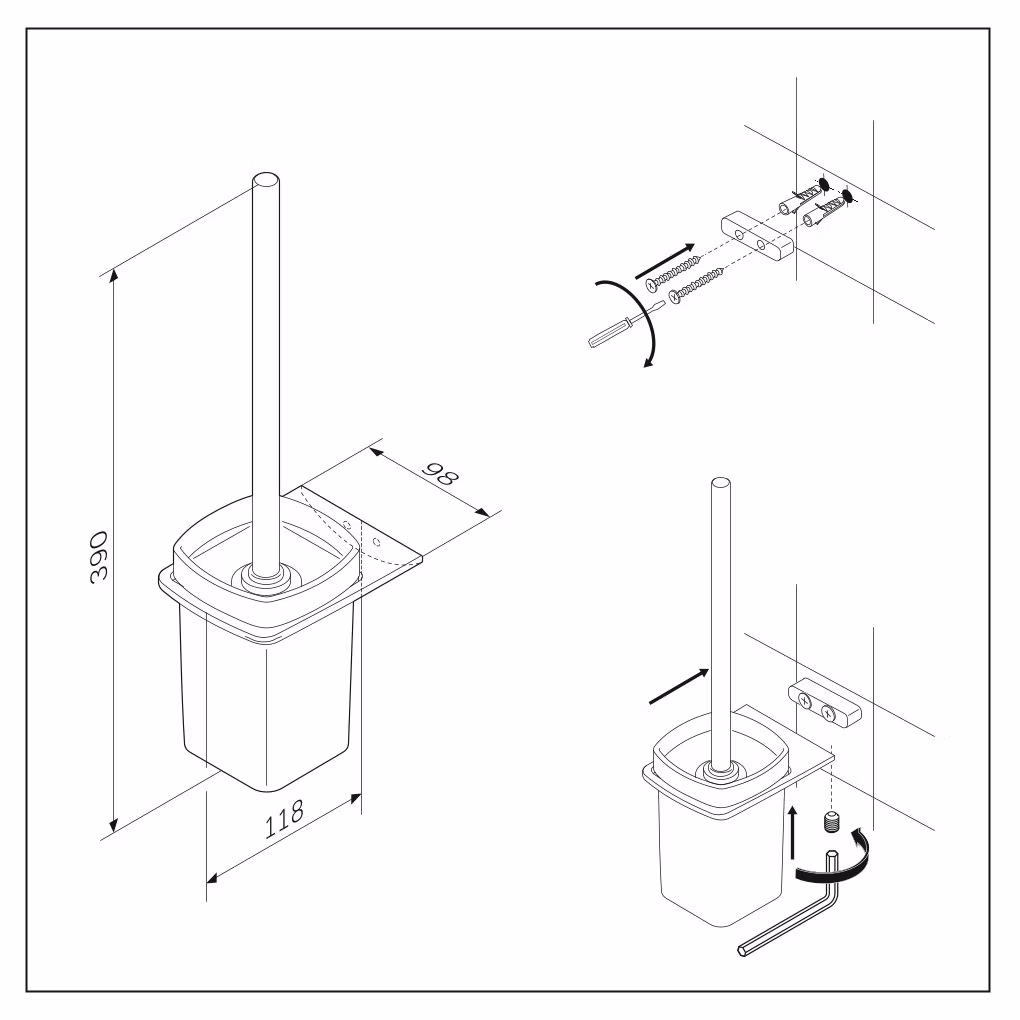 390
98
118