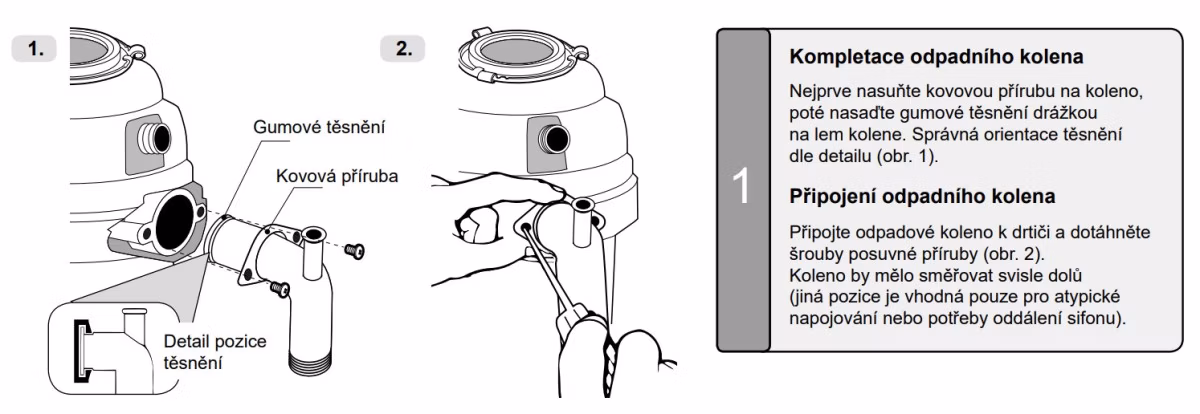 1.

Gumové těsnění

Kovová příruba

Detail pozice těsnění

2.

1

Kompletace odpadního kolena

Nejprve nasuňte kovovou přírubu na koleno, poté nasaďte gumové těsnění drážkou na lem kolene. Správná orientace těsnění dle detailu (obr. 1).

Připojení odpadního kolena

Připojte odpadové koleno k drtiči a dotáhněte šrouby posuvné příruby (obr. 2).
Koleno by mělo směřovat svisle dolů (jiná pozice je vhodná pouze pro atypické napojování nebo potřeby oddálení sifonu).