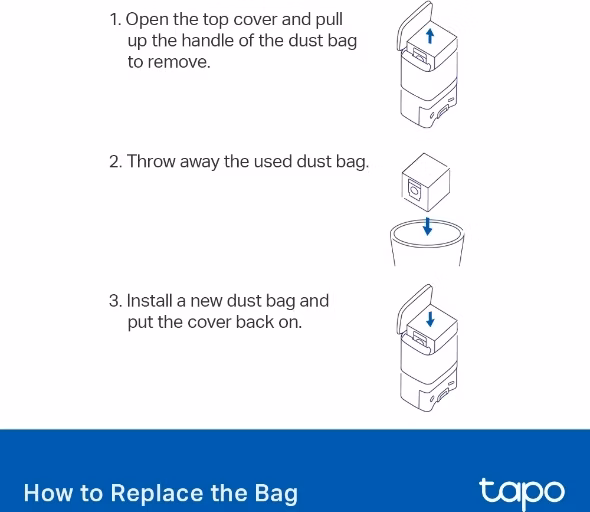 1. Open the top cover and pull up the handle of the dust bag to remove.

2. Throw away the used dust bag.

3. Install a new dust bag and put the cover back on.

How to Replace the Bag

tapo