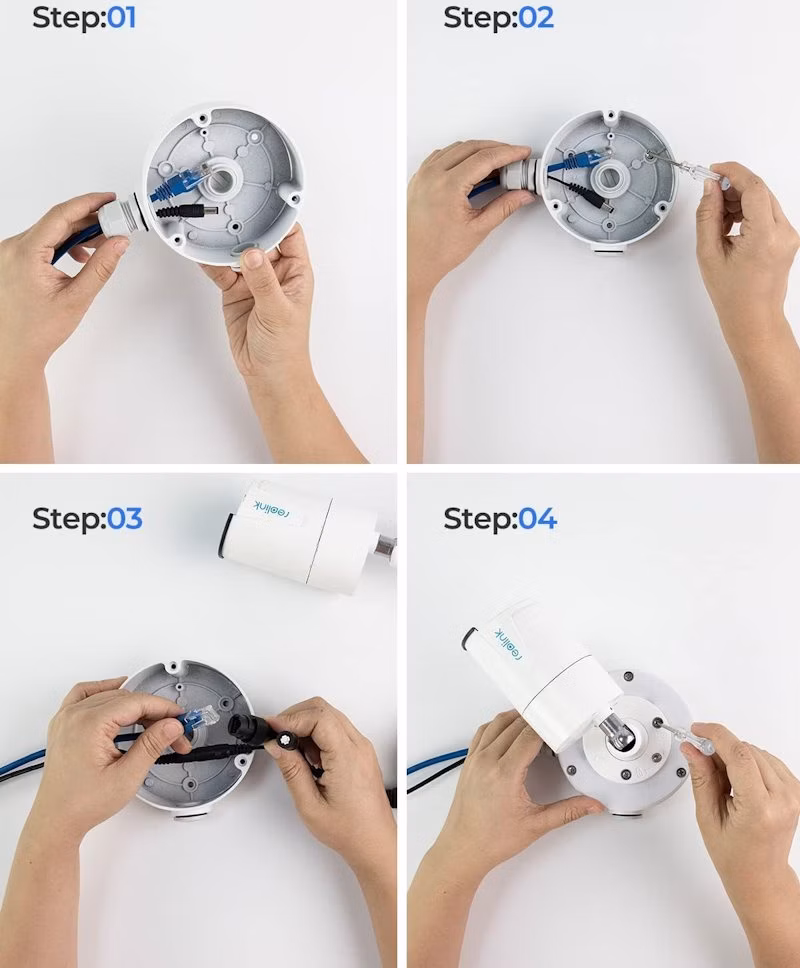 Step:01

Step:02

Step:03

reolink

Step:04

reolink