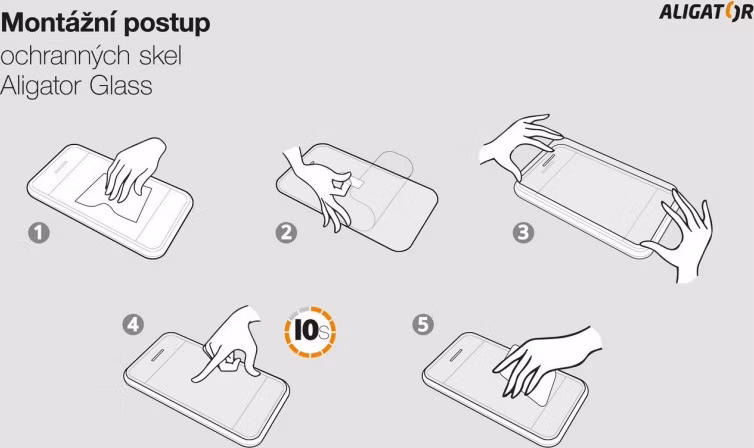 Montážní postup
ochranných skel
Aligator Glass

ALIGATOR

1

2

3

4

10s

5