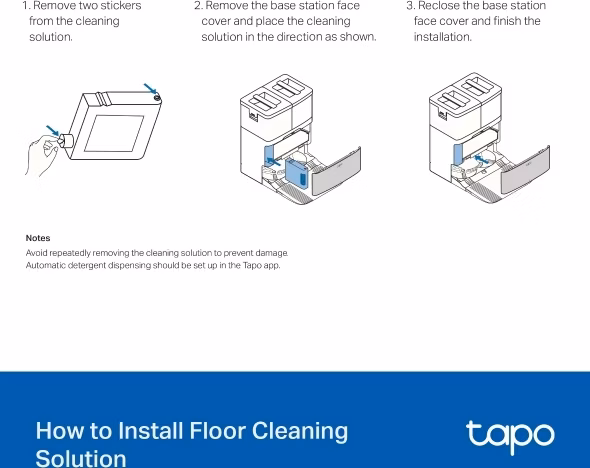 1. Remove two stickers from the cleaning solution.

2. Remove the base station face cover and place the cleaning solution in the direction as shown.

3. Reclose the base station face cover and finish the installation.

Notes
Avoid repeatedly removing the cleaning solution to prevent damage.
Automatic detergent dispensing should be set up in the Tapo app.

How to Install Floor Cleaning Solution

tapo