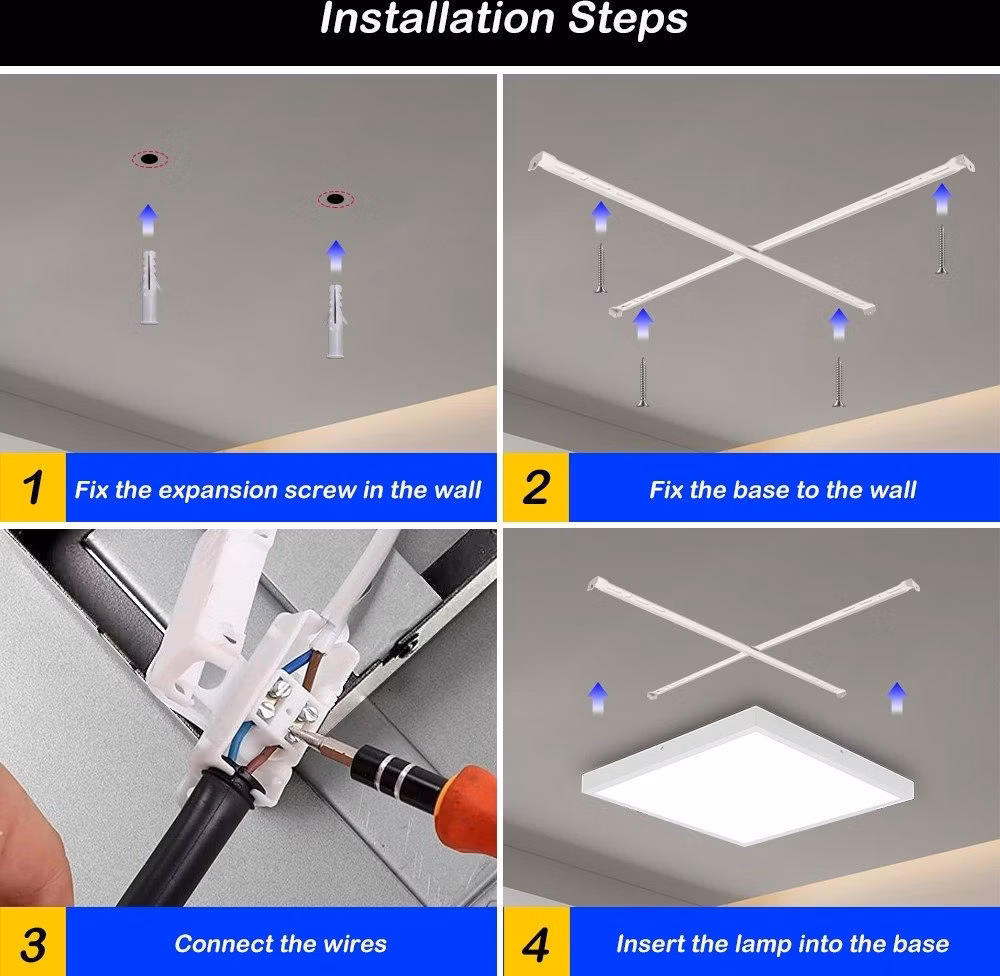 Installation Steps

1 Fix the expansion screw in the wall

2 Fix the base to the wall

3 Connect the wires

4 Insert the lamp into the base