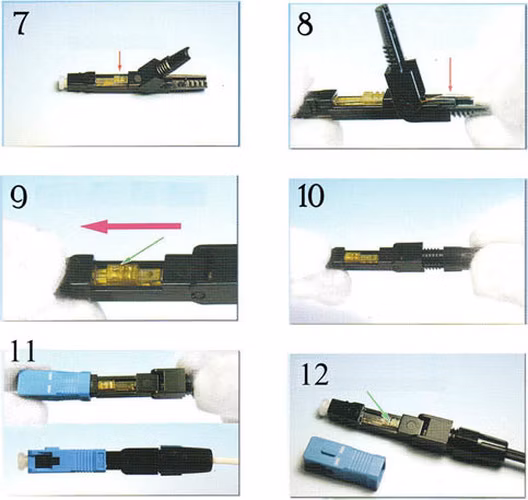 7

8

9

10

11

12