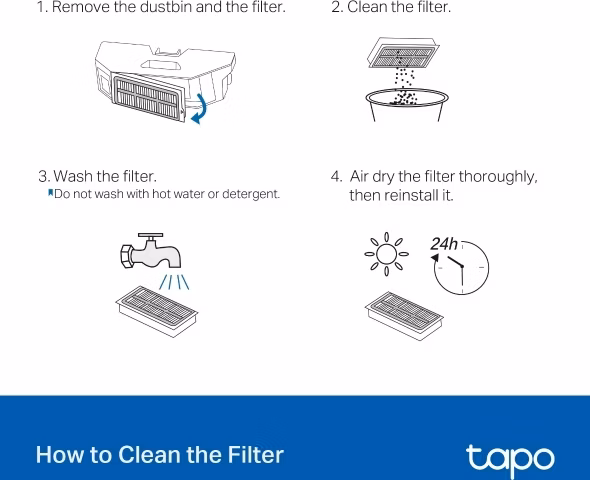 1. Remove the dustbin and the filter.

2. Clean the filter.

3. Wash the filter.
Do not wash with hot water or detergent.

4. Air dry the filter thoroughly, then reinstall it.

24h

How to Clean the Filter

tapo