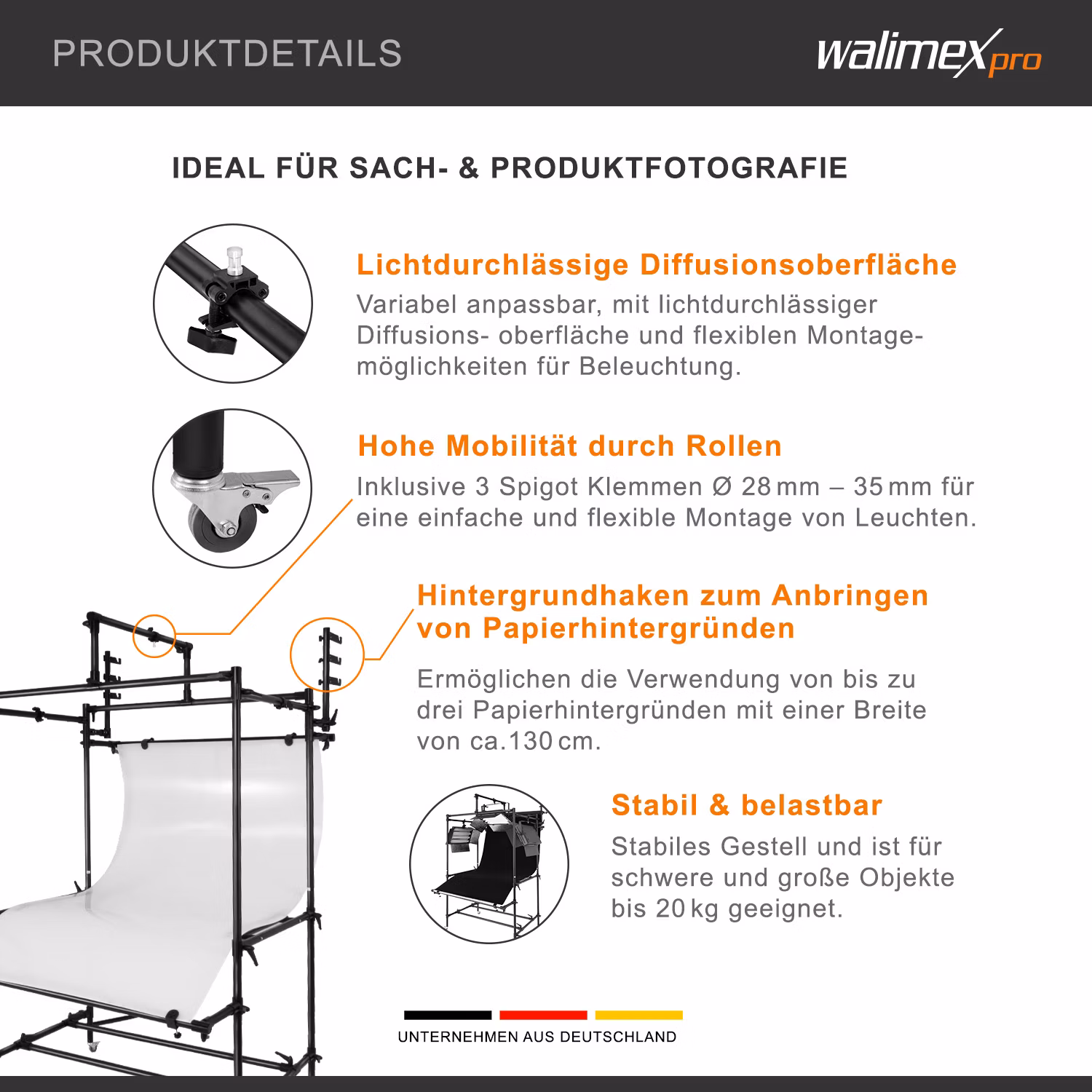 PRODUKTDETAILS

walimex pro

IDEAL FÜR SACH- & PRODUKTFOTOGRAFIE

Lichtdurchlässige Diffusionsoberfläche

Variabel anpassbar, mit lichtdurchlässiger Diffusions- oberfläche und flexiblen Montagemöglichkeiten für Beleuchtung.

Hohe Mobilität durch Rollen

Inklusive 3 Spigot Klemmen Ø 28 mm – 35 mm für eine einfache und flexible Montage von Leuchten.

Hintergrundhaken zum Anbringen von Papierhintergründen

Ermöglichen die Verwendung von bis zu drei Papierhintergründen mit einer Breite von ca.130 cm.

Stabil & belastbar

Stabiles Gestell und ist für schwere und große Objekte bis 20 kg geeignet.

UNTERNEHMEN AUS DEUTSCHLAND