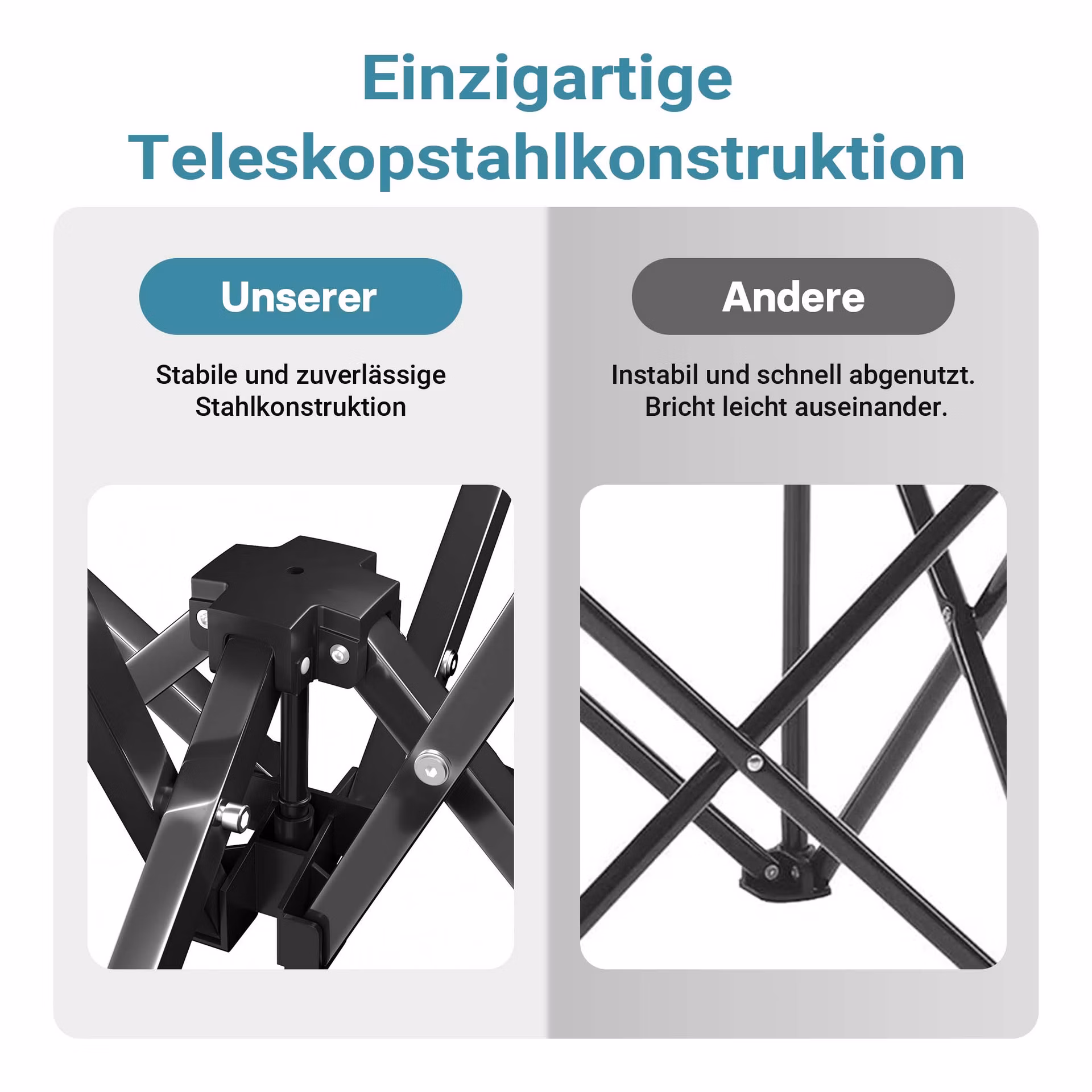 Einzigartige Teleskopstahlkonstruktion

Unserer

Stabile und zuverlässige Stahlkonstruktion

Andere

Instabil und schnell abgenutzt. Bricht leicht auseinander.