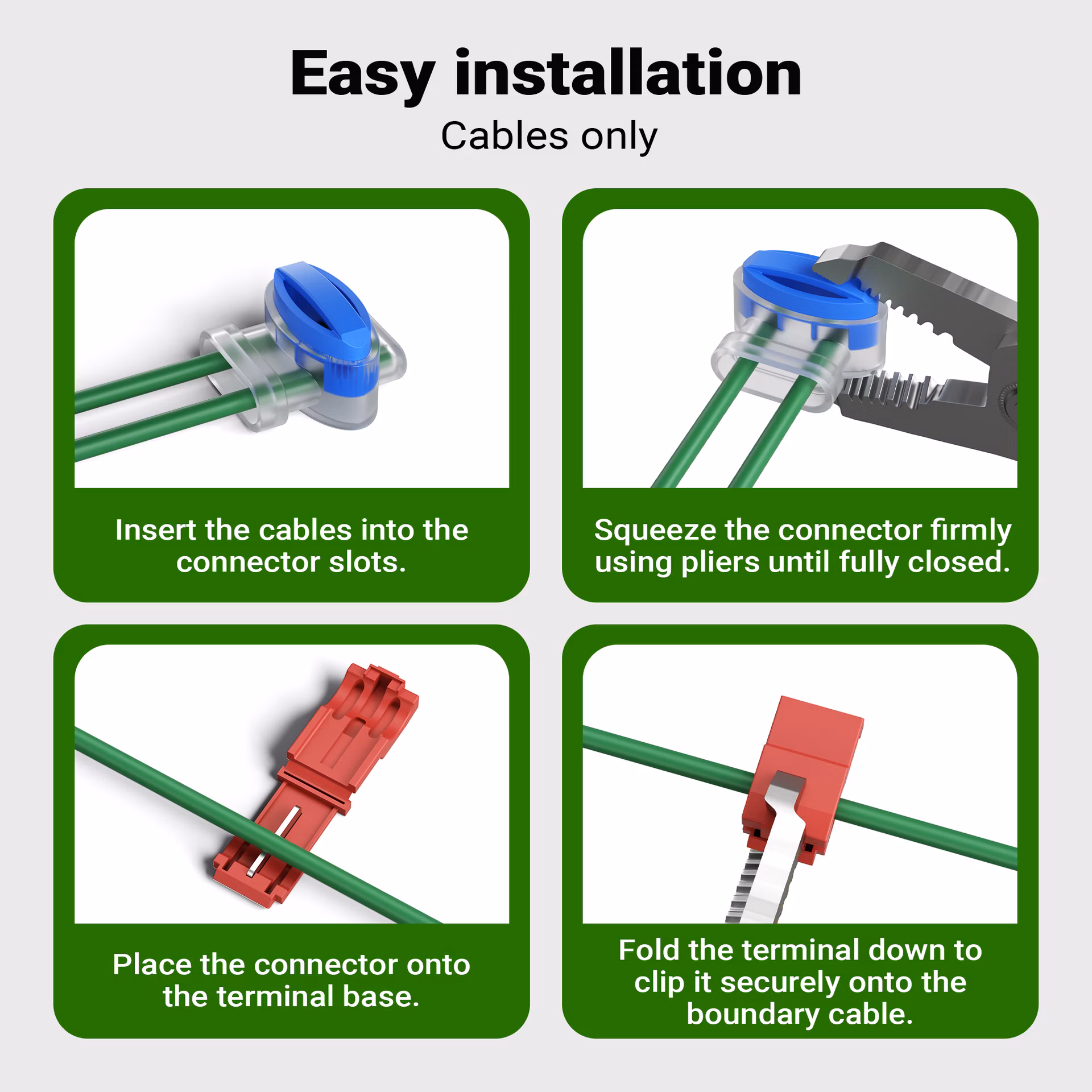 Easy installation

Cables only

Insert the cables into the connector slots.

Squeeze the connector firmly using pliers until fully closed.

Place the connector onto the terminal base.

Fold the terminal down to clip it securely onto the boundary cable.