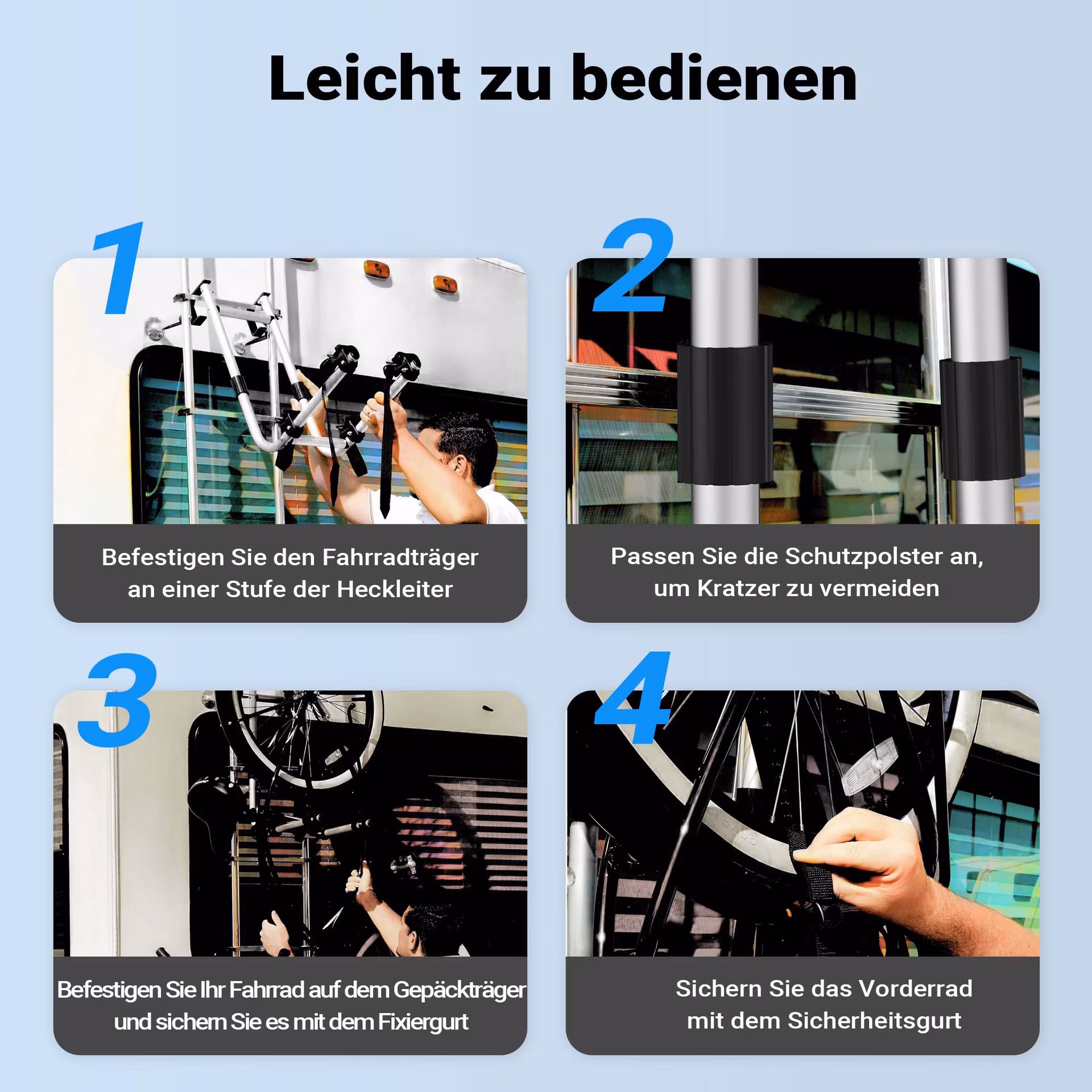 Leicht zu bedienen

1

Befestigen Sie den Fahrradträger an einer Stufe der Heckleiter

2

Passen Sie die Schutzpolster an, um Kratzer zu vermeiden

3

Befestigen Sie Ihr Fahrrad auf dem Gepäckträger und sichern Sie es mit dem Fixiergurt

4

Sichern Sie das Vorderrad mit dem Sicherheitsgurt