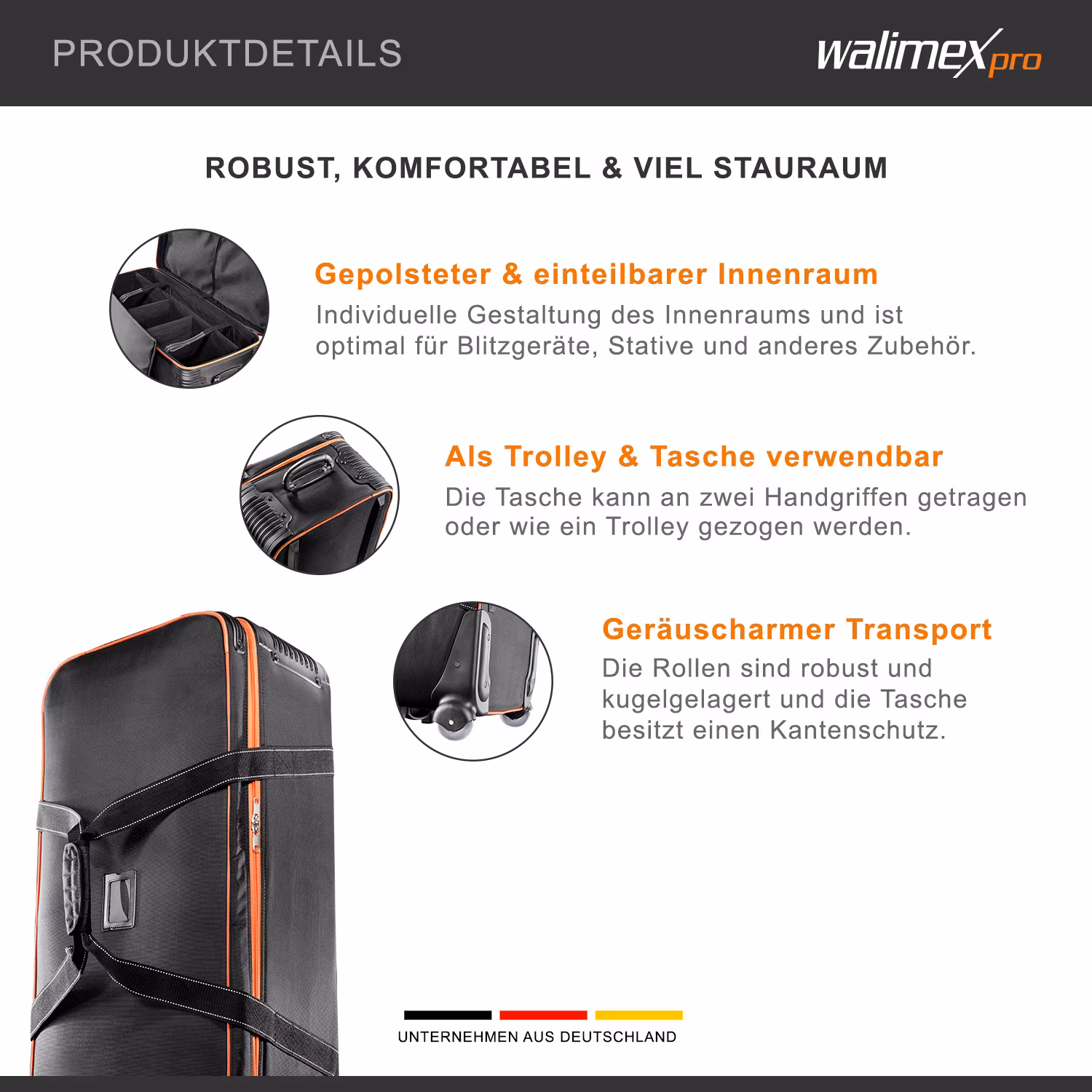 PRODUKTDETAILS

walimex pro

ROBUST, KOMFORTABEL & VIEL STAURAUM

Gepolsteter & einteilbarer Innenraum

Individuelle Gestaltung des Innenraums und ist optimal für Blitzgeräte, Stative und anderes Zubehör.

Als Trolley & Tasche verwendbar

Die Tasche kann an zwei Handgriffen getragen oder wie ein Trolley gezogen werden.

Geräuscharmer Transport

Die Rollen sind robust und kugelgelagert und die Tasche besitzt einen Kantenschutz.

UNTERNEHMEN AUS DEUTSCHLAND