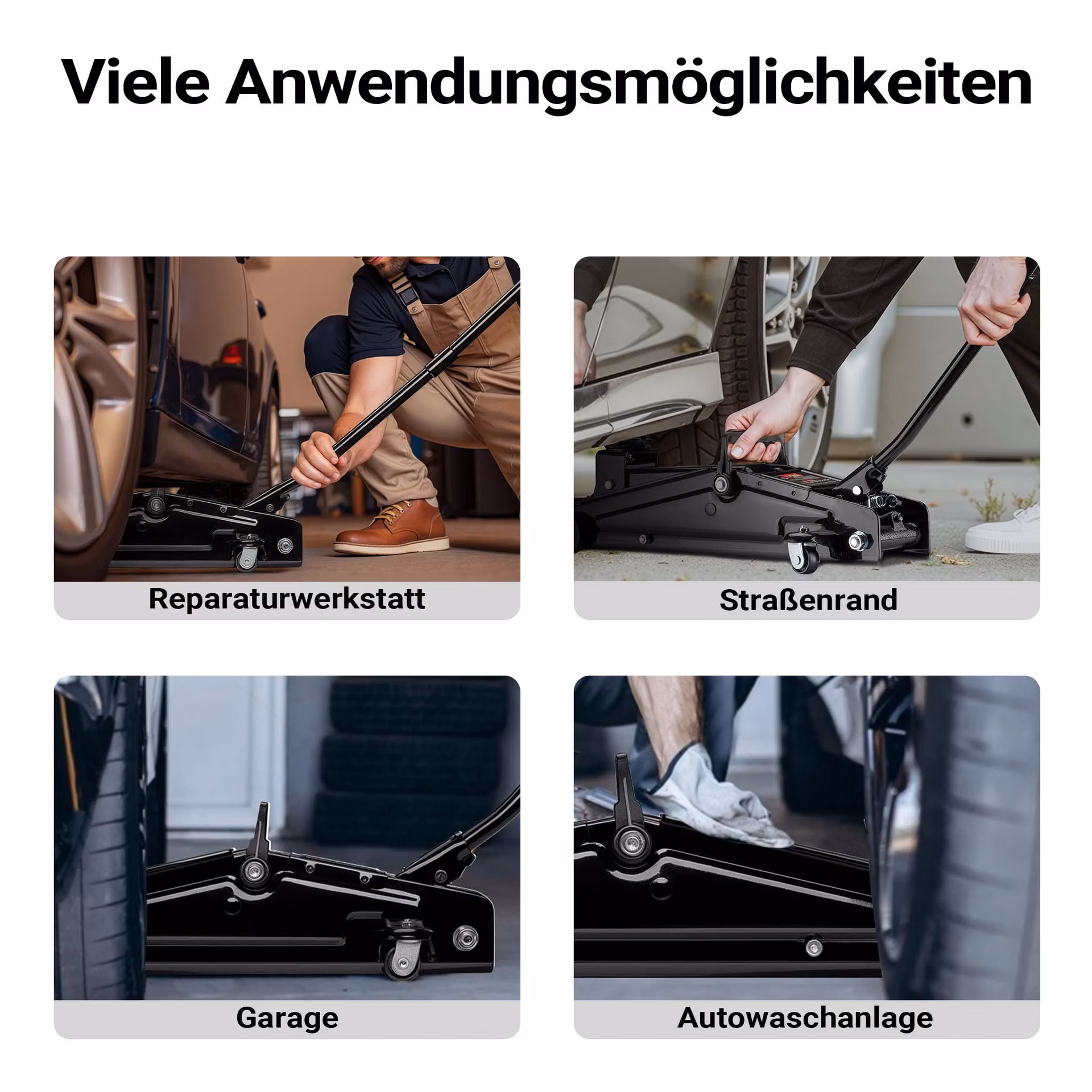 Viele Anwendungsmöglichkeiten

Reparaturwerkstatt

Straßenrand

Garage

Autowaschanlage