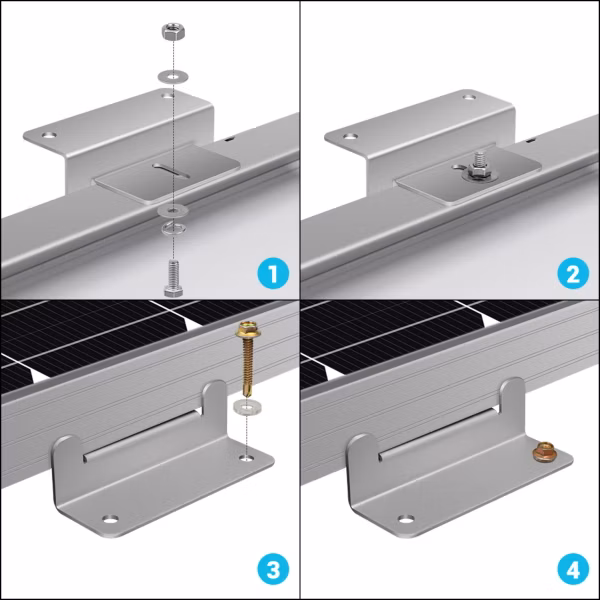 1

2

3

4